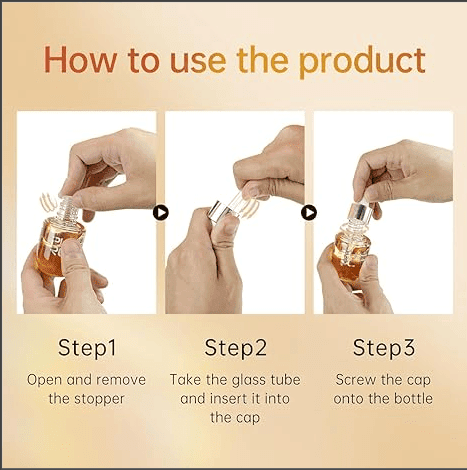 How to use the product

Step1

Open and remove the stopper

Step2

Take the glass tube and insert it into the cap

Step3

Screw the cap onto the bottle